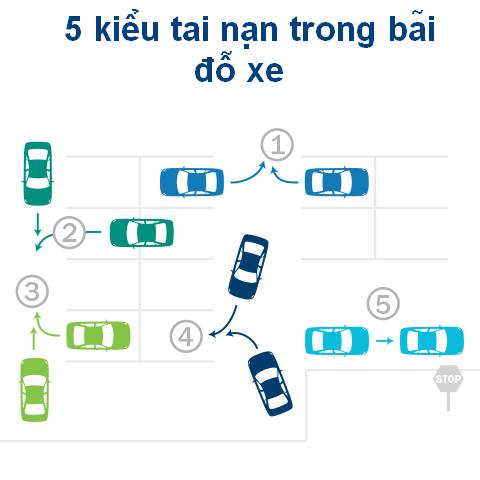 5 kiểu tai nạn trong bãi đỗ xe

1

2

3

4

5

STOP